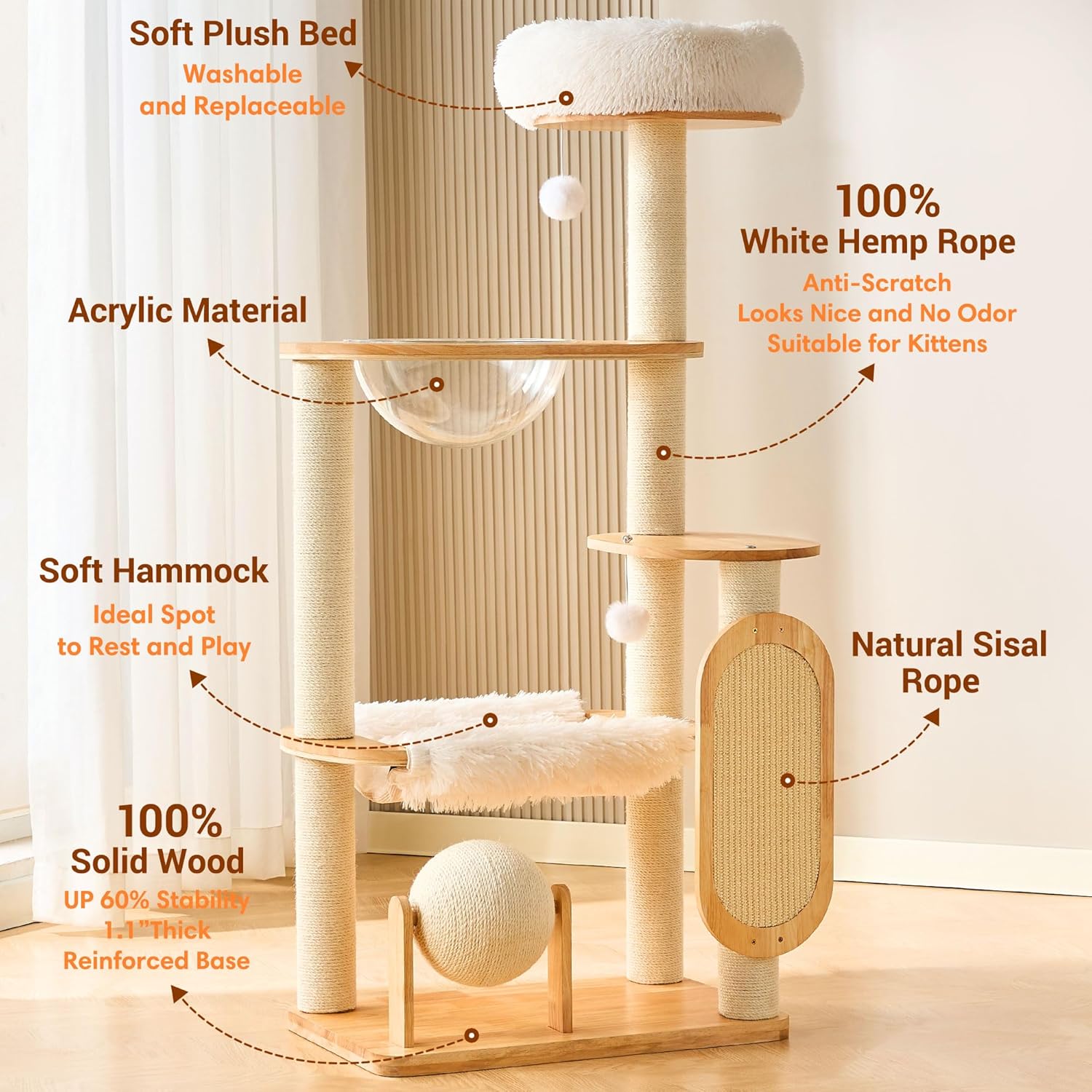 Soft Plush Bed
Washable and Replaceable

100%
White Hemp Rope
Anti-Scratch
Looks Nice and No Odor
Suitable for Kittens

Acrylic Material

Soft Hammock
Ideal Spot to Rest and Play

Natural Sisal Rope

100%
Solid Wood
UP 60% Stability
1.1"Thick
Reinforced Base