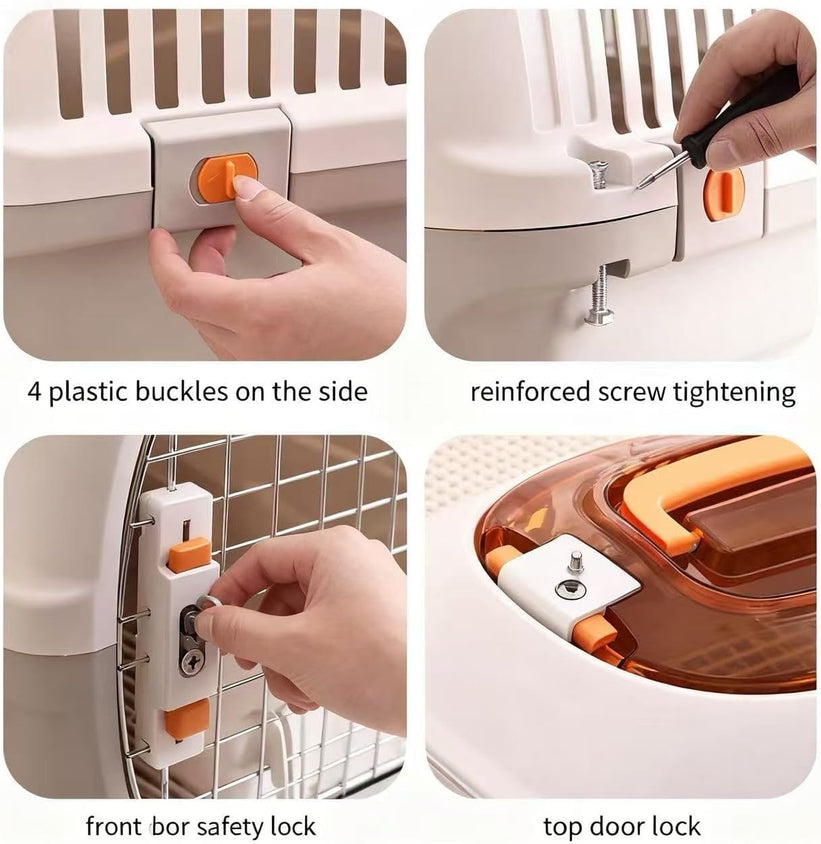 4 plastic buckles on the side

reinforced screw tightening

front bor safety lock

top door lock