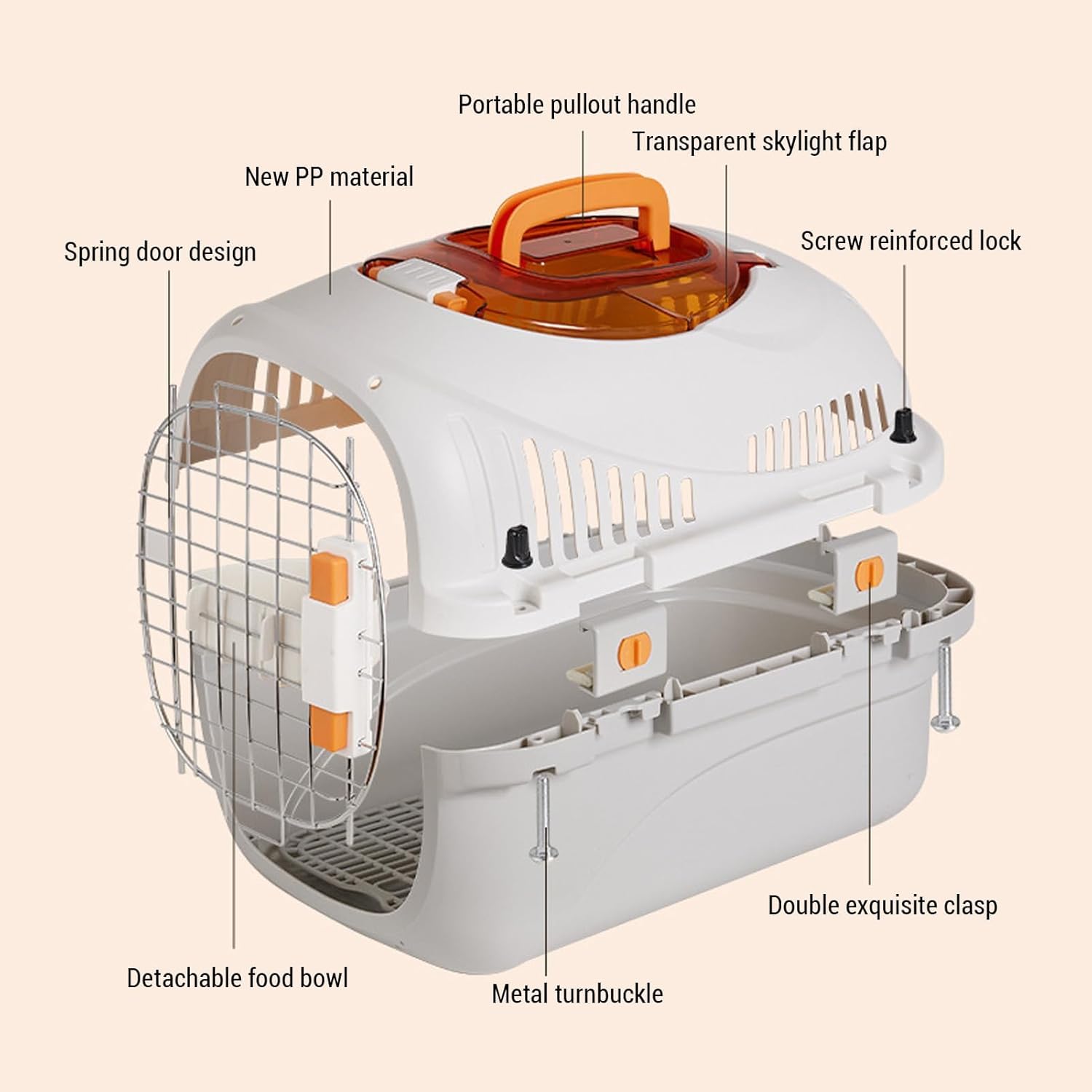 Portable pullout handle

Transparent skylight flap

New PP material

Spring door design

Screw reinforced lock

Double exquisite clasp

Detachable food bowl

Metal turnbuckle